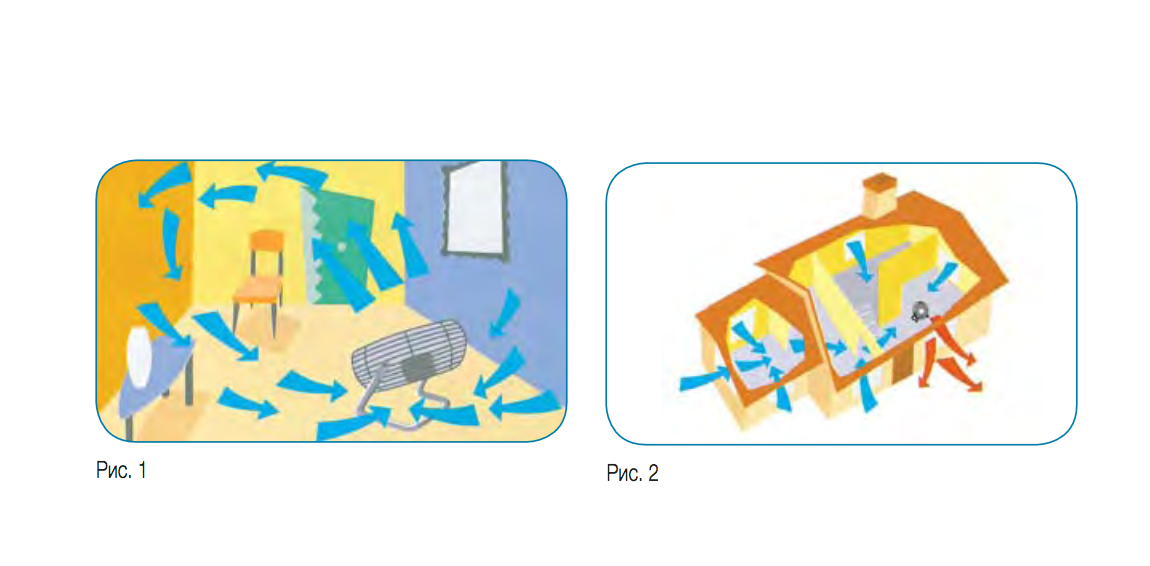 Рис. 1

Рис. 2